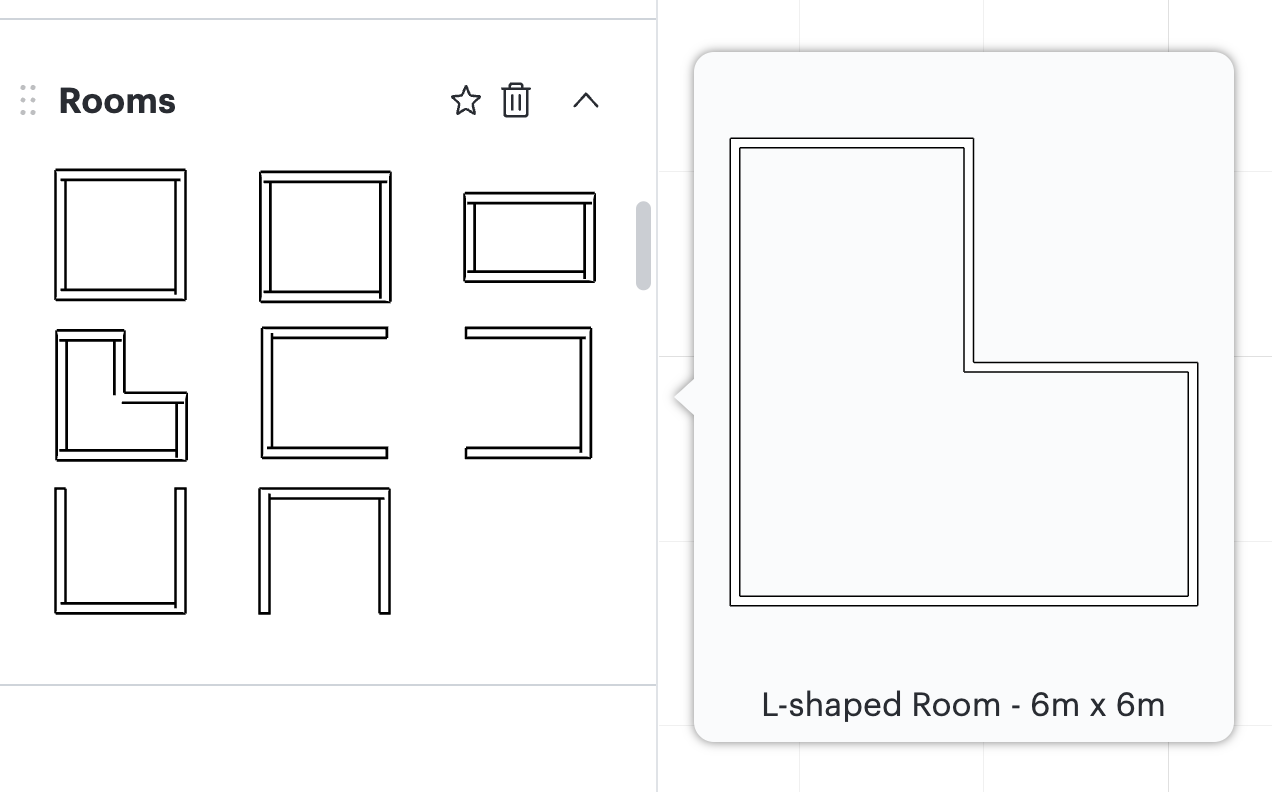 Rooms

L-shaped Room - 6m x 6m